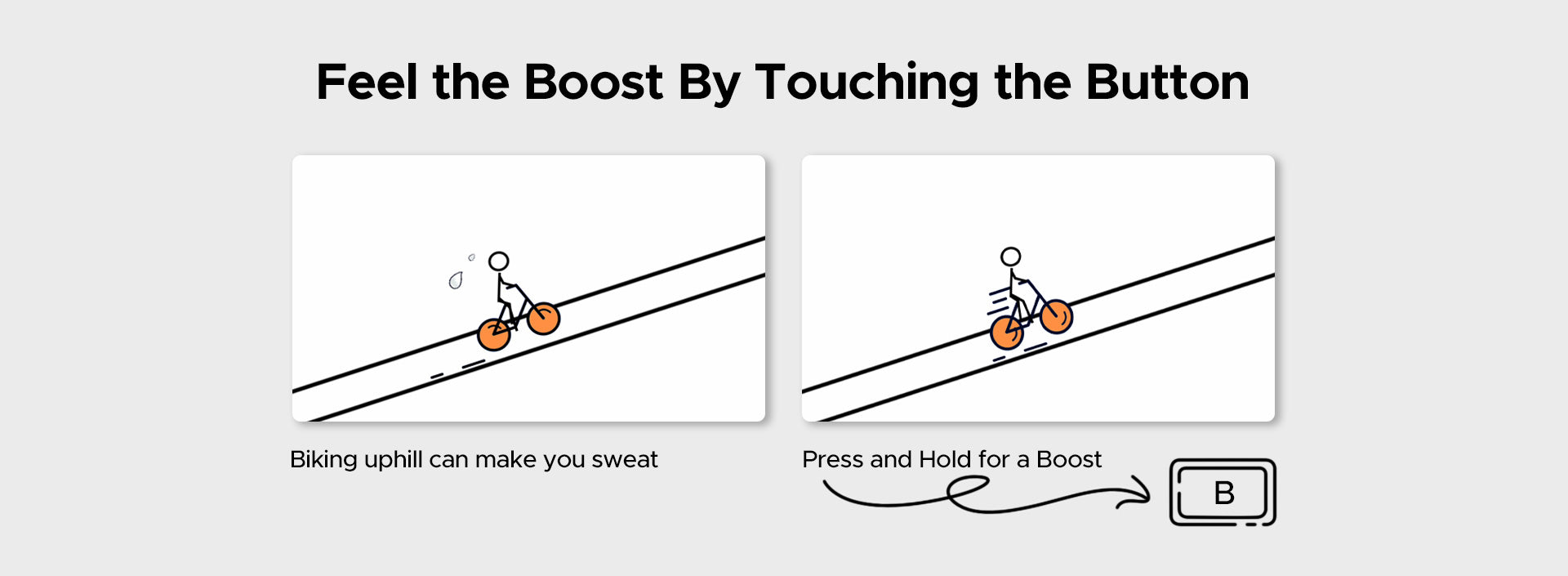 Feel the Boost By Touching the Button

Biking uphill can make you sweat

Press and Hold for a Boost

B