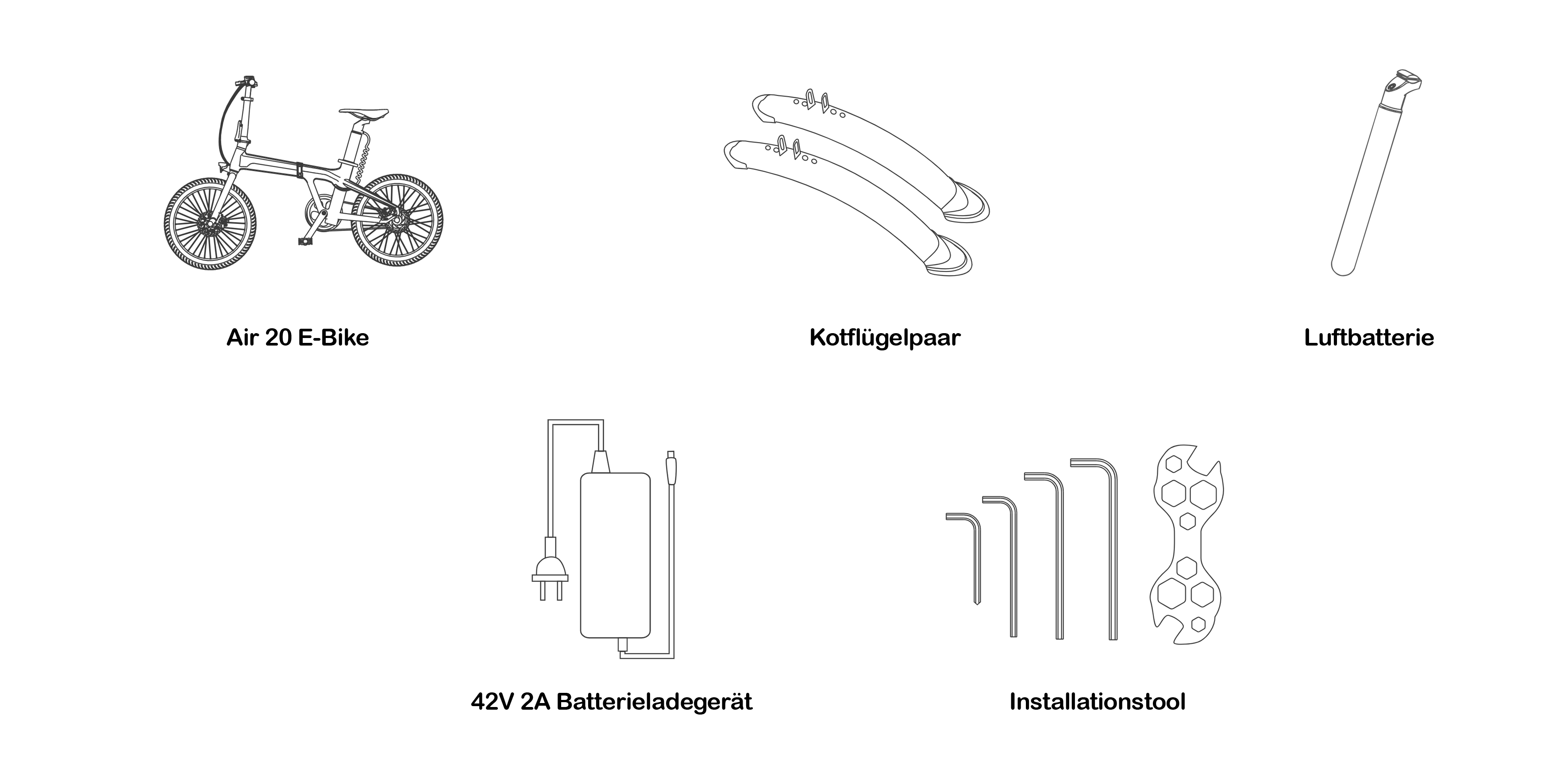 Air 20 E-Bike

Kotflügelpaar

Luftbatterie

42V 2A Batterieladegerät

Installationstool